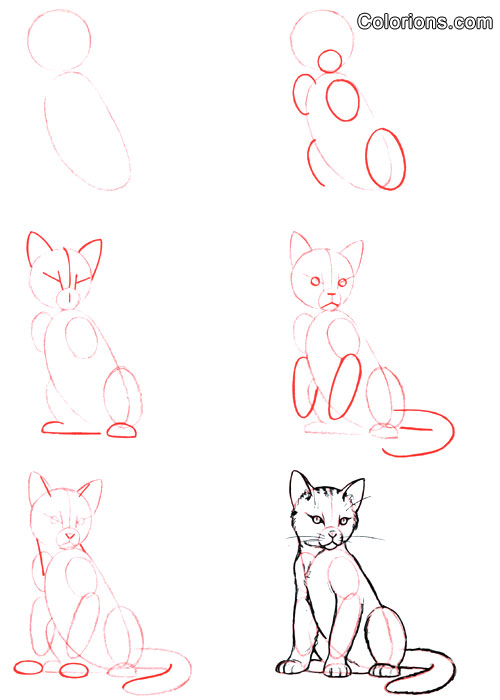 Colorions.com